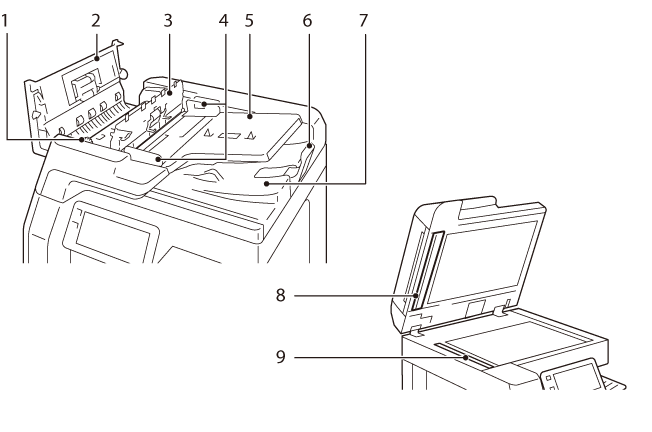 1
2
3
4
5
6
7
8
9