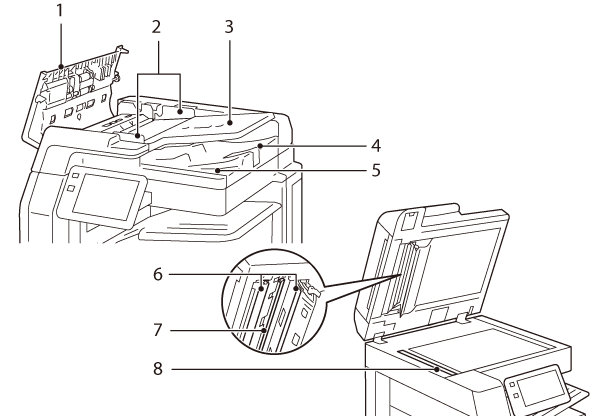 1
2
3
4
5
6
7
8